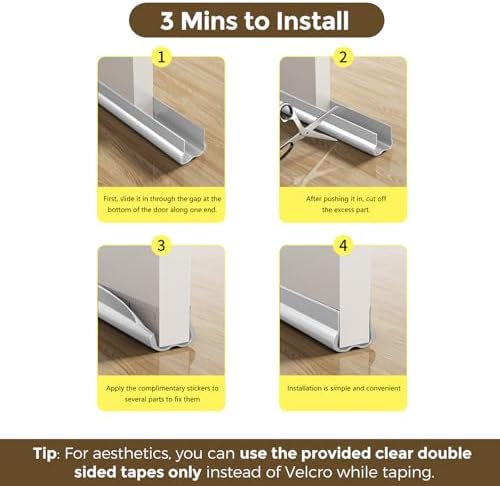 3 Mins to Install

1

First, slide it in through the gap at the bottom of the door along one end.

2

After pushing it in, cut off the excess part.

3

Apply the complimentary stickers to several parts to fix them

4

Installation is simple and convenient

Tip: For aesthetics, you can use the provided clear double sided tapes only instead of Velcro while taping.