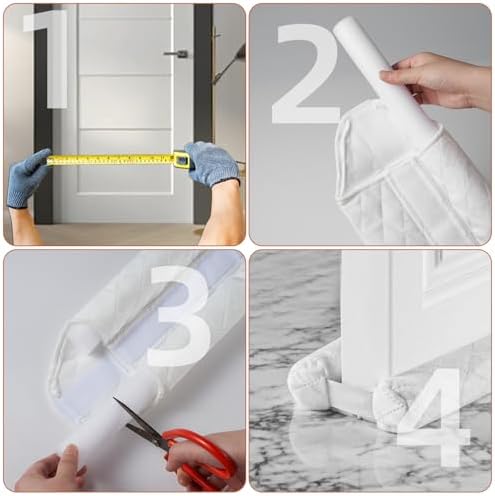 1

2

3

4