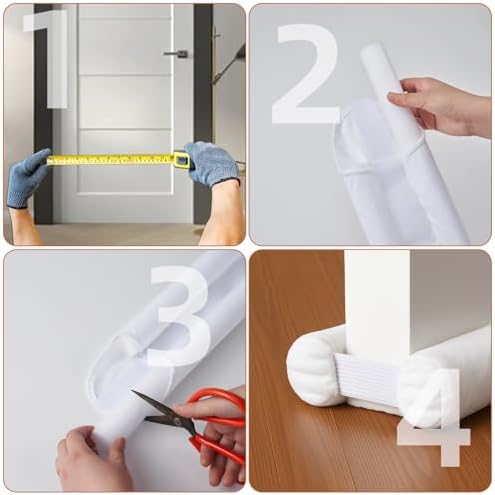 1

2

3

4