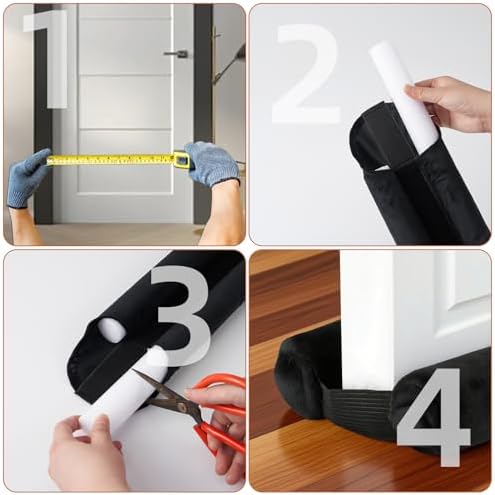 1

2

3

4