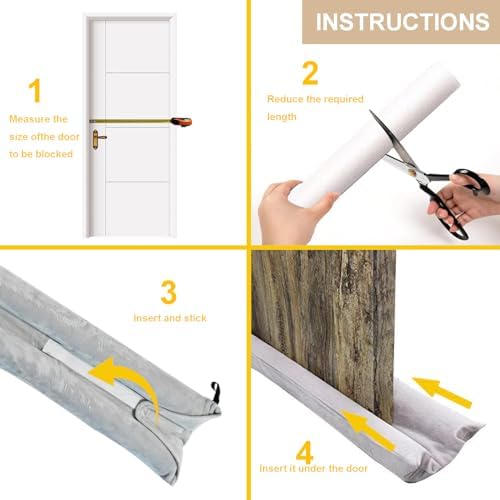 INSTRUCTIONS

1
Measure the size ofthe door to be blocked

2
Reduce the required length

3
Insert and stick

4
Insert it under the door