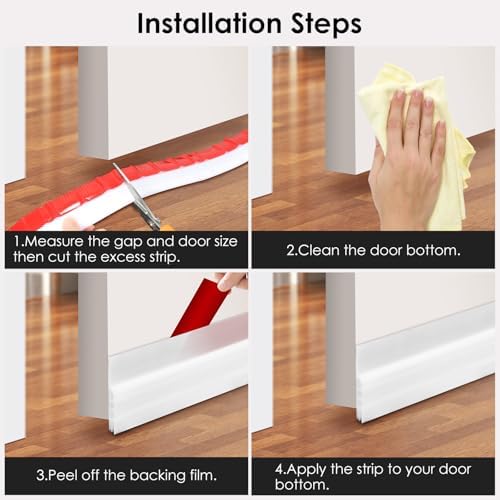 Installation Steps

1.Measure the gap and door size then cut the excess strip.

2.Clean the door bottom.

3.Peel off the backing film.

4.Apply the strip to your door bottom.