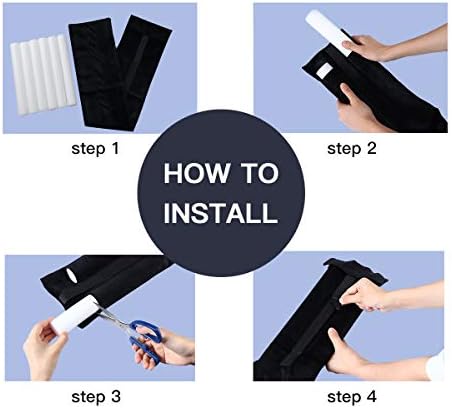 step 1

step 2

HOW TO INSTALL

step 3

step 4