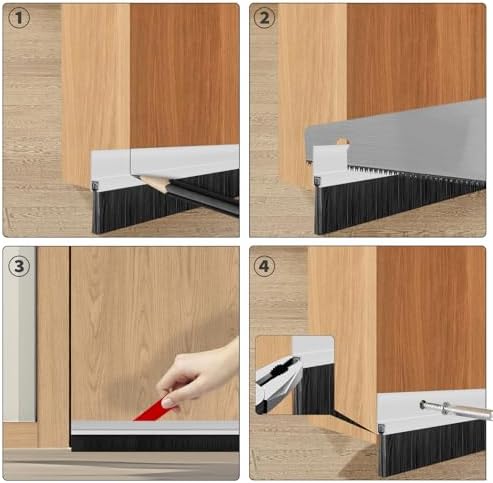 1

2

3

4