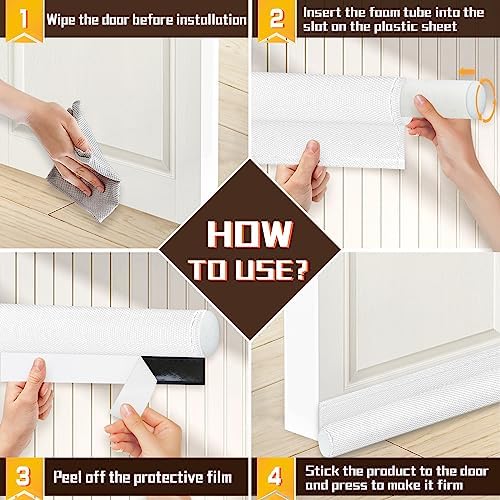 1 Wipe the door before installation

2 Insert the foam tube into the slot on the plastic sheet

HOW TO USE?

3 Peel off the protective film

4 Stick the product to the door and press to make it firm