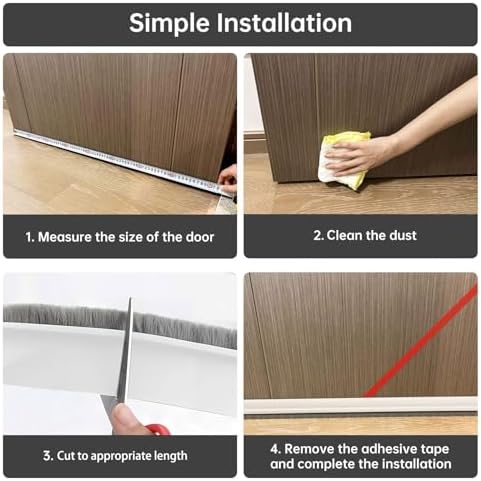 Simple Installation

1. Measure the size of the door

2. Clean the dust

3. Cut to appropriate length

4. Remove the adhesive tape and complete the installation