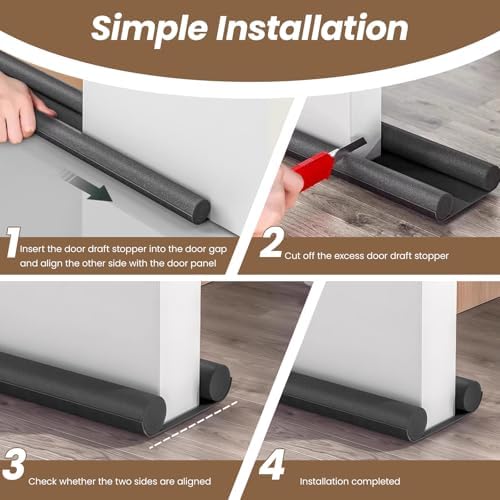 Simple Installation

1 Insert the door draft stopper into the door gap and align the other side with the door panel

2 Cut off the excess door draft stopper

3 Check whether the two sides are aligned

4 Installation completed