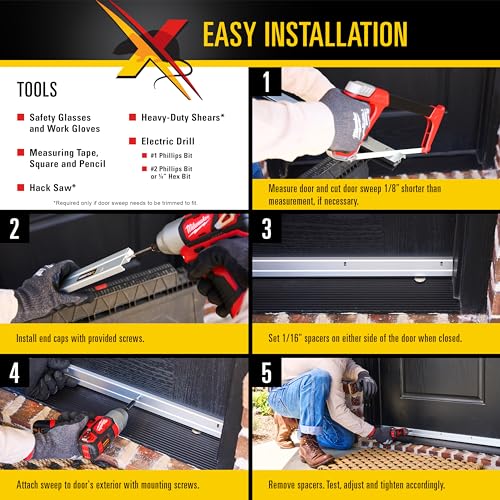 EASY INSTALLATION

TOOLS

Safety Glasses and Work Gloves

Measuring Tape, Square and Pencil

Hack Saw*

Heavy-Duty Shears*

Electric Drill

#1 Phillips Bit

#2 Phillips Bit or ¼" Hex Bit

*Required only if door sweep needs to be trimmed to fit.

1

Measure door and cut door sweep 1/8" shorter than measurement, if necessary.

2

Milwaukee

Install end caps with provided screws.

3

Set 1/16" spacers on either side of the door when closed.

4

Attach sweep to door's exterior with mounting screws.

5

Remove spacers. Test, adjust and tighten accordingly.