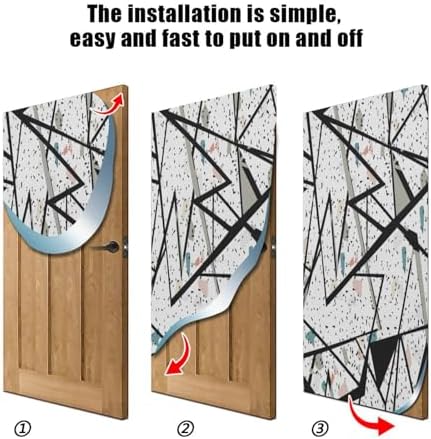 The installation is simple, easy and fast to put on and off

①

②

③