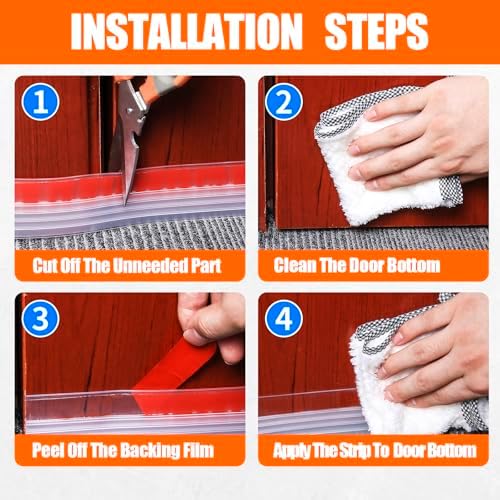 INSTALLATION STEPS

1
Cut Off The Unneeded Part

2
Clean The Door Bottom

3
Peel Off The Backing Film

4
Apply The Strip To Door Bottom