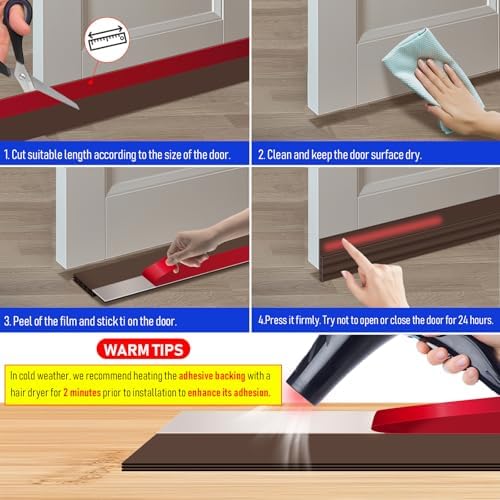 1. Cut suitable length according to the size of the door.

2. Clean and keep the door surface dry.

3. Peel of the film and stick ti on the door.

4.Press it firmly. Try not to open or close the door for 24 hours.

WARM TIPS

In cold weather, we recommend heating the adhesive backing with a hair dryer for 2 minutes prior to installation to enhance its adhesion.