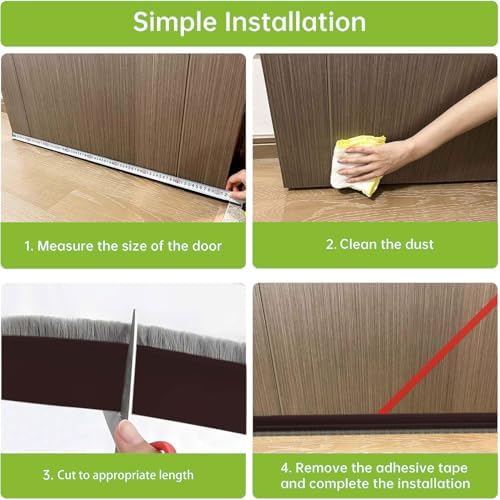 Simple Installation

1. Measure the size of the door

2. Clean the dust

3. Cut to appropriate length

4. Remove the adhesive tape and complete the installation