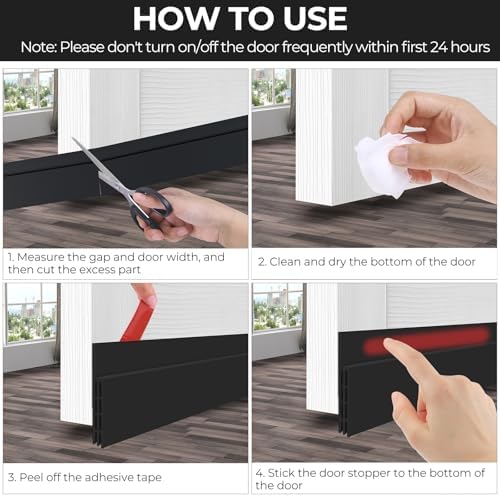 HOW TO USE

Note: Please don't turn on/off the door frequently within first 24 hours

1. Measure the gap and door width, and then cut the excess part

2. Clean and dry the bottom of the door

3. Peel off the adhesive tape

4. Stick the door stopper to the bottom of the door