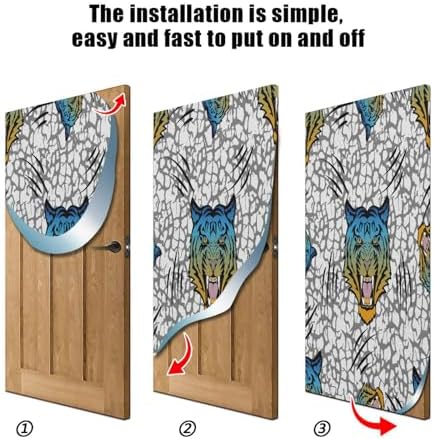 The installation is simple, easy and fast to put on and off

①

②

③