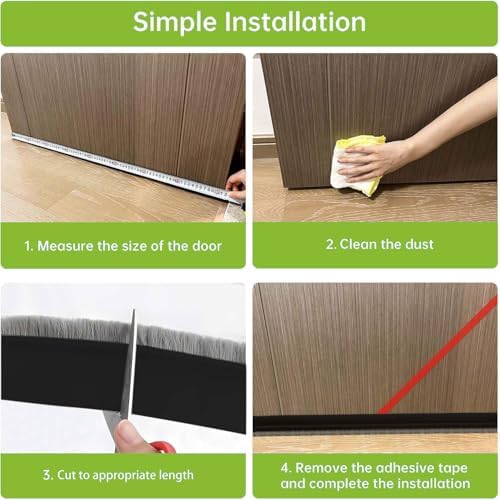 Simple Installation

1. Measure the size of the door

2. Clean the dust

3. Cut to appropriate length

4. Remove the adhesive tape and complete the installation