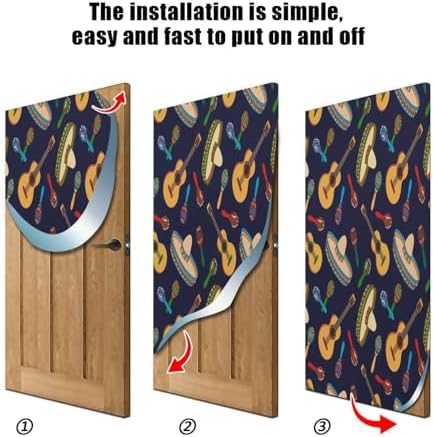 The installation is simple, easy and fast to put on and off

①

②

③