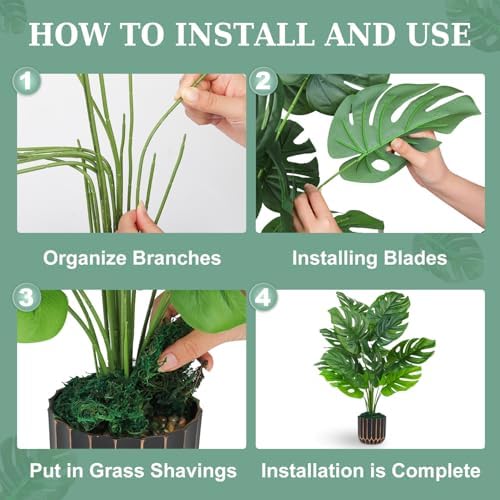 HOW TO INSTALL AND USE

1

Organize Branches

2

Installing Blades

3

Put in Grass Shavings

4

Installation is Complete