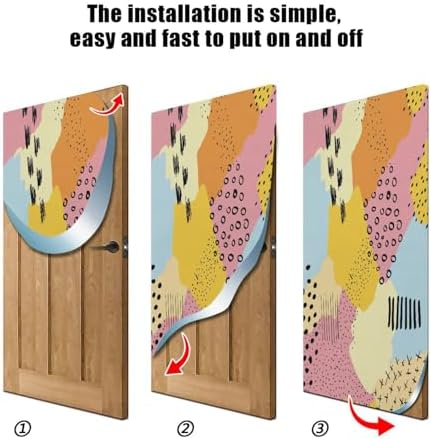 The installation is simple, easy and fast to put on and off

①

②

③