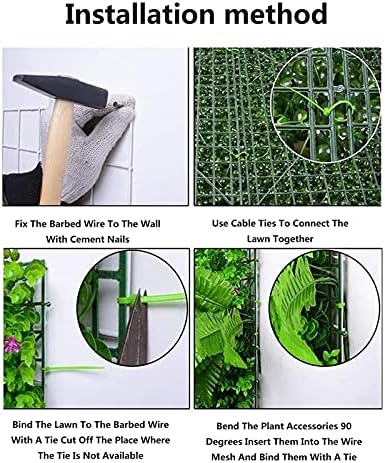 Installation method

Fix The Barbed Wire To The Wall With Cement Nails

Use Cable Ties To Connect The Lawn Together

Bind The Lawn To The Barbed Wire With A Tie Cut Off The Place Where The Tie Is Not Available

Bend The Plant Accessories 90 Degrees Insert Them Into The Wire Mesh And Bind Them With A Tie