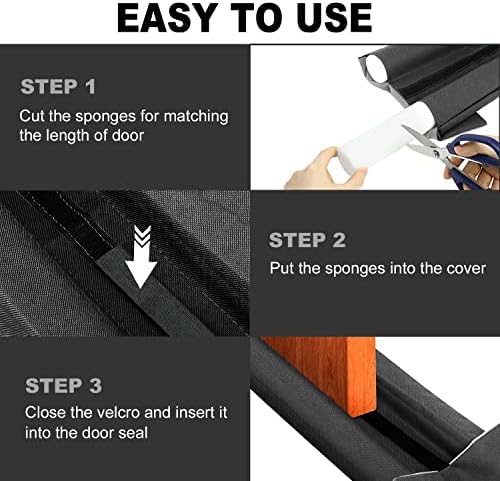 EASY TO USE

STEP 1

Cut the sponges for matching the length of door

STEP 2

Put the sponges into the cover

STEP 3

Close the velcro and insert it into the door seal