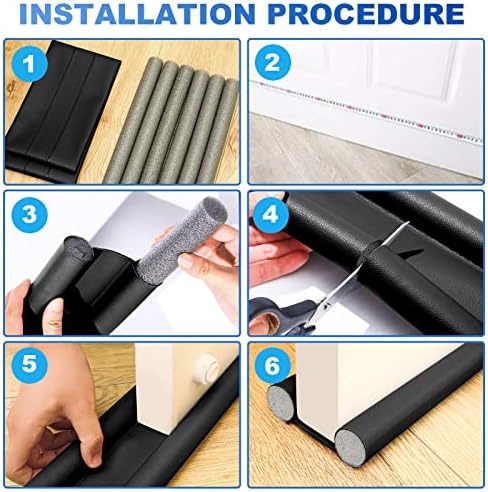 INSTALLATION PROCEDURE

1

2

3

4

5

6