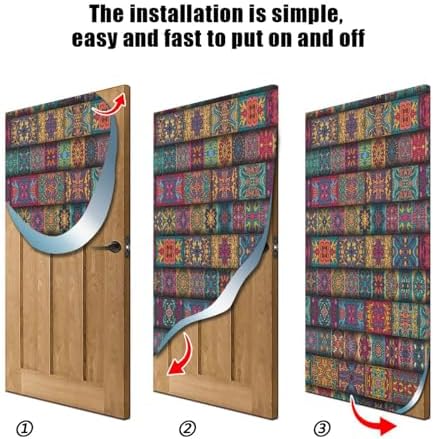 The installation is simple, easy and fast to put on and off

①

②

③