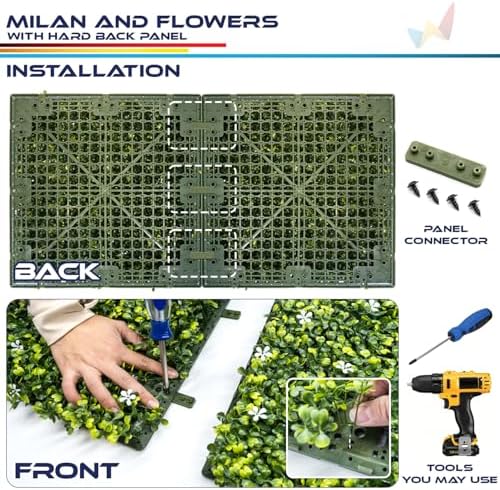 MILAN AND FLOWERS
WITH HARD BACK PANEL

INSTALLATION

BACK

PANEL CONNECTOR

FRONT

TOOLS YOU MAY USE