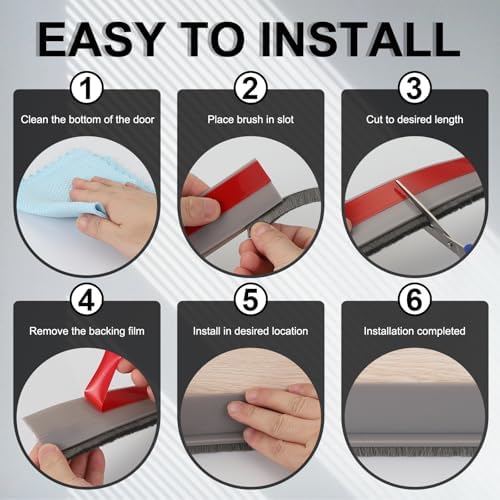 EASY TO INSTALL

1
Clean the bottom of the door

2
Place brush in slot

3
Cut to desired length

4
Remove the backing film

5
Install in desired location

6
Installation completed