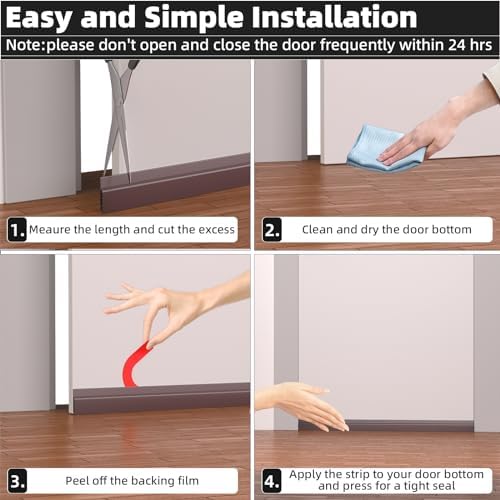 Easy and Simple Installation

Note:please don't open and close the door frequently within 24 hrs

1. Meaure the length and cut the excess

2. Clean and dry the door bottom

3. Peel off the backing film

4. Apply the strip to your door bottom and press for a tight seal