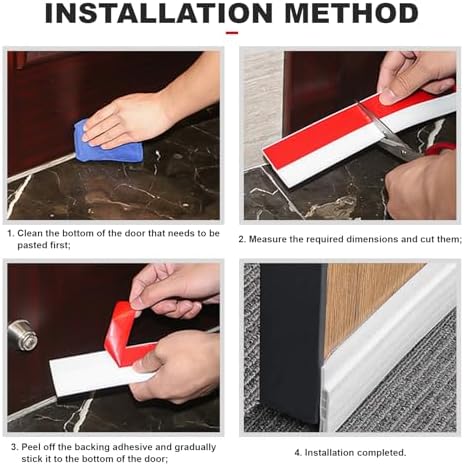 INSTALLATION METHOD

1. Clean the bottom of the door that needs to be pasted first;

2. Measure the required dimensions and cut them;

3. Peel off the backing adhesive and gradually stick it to the bottom of the door;

4. Installation completed.