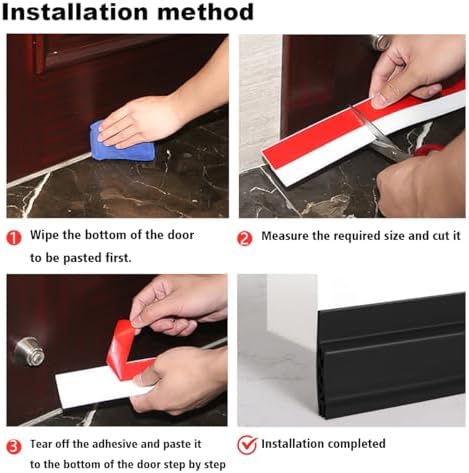 Installation method

1 Wipe the bottom of the door to be pasted first.

2 Measure the required size and cut it

3 Tear off the adhesive and paste it to the bottom of the door step by step

Installation completed