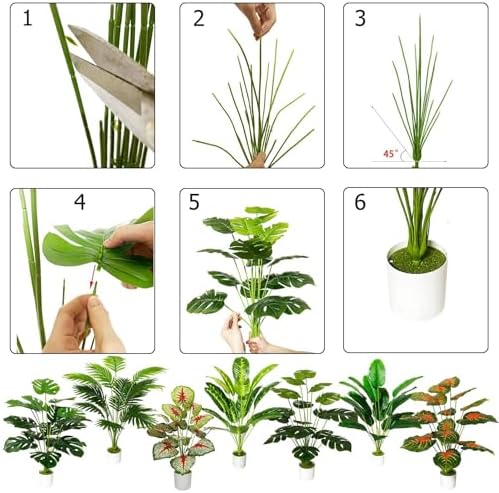 1

2

3

45°

4

5

6