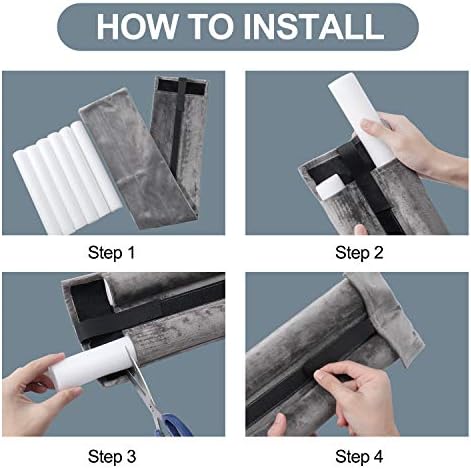 HOW TO INSTALL

Step 1

Step 2

Step 3

Step 4