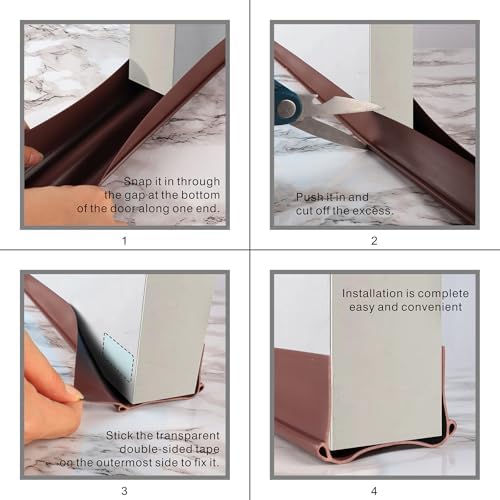 Snap it in through the gap at the bottom of the door along one end.

1

Push it in and cut off the excess.

2

Stick the transparent double-sided tape on the outermost side to fix it.

3

Installation is complete easy and convenient

4