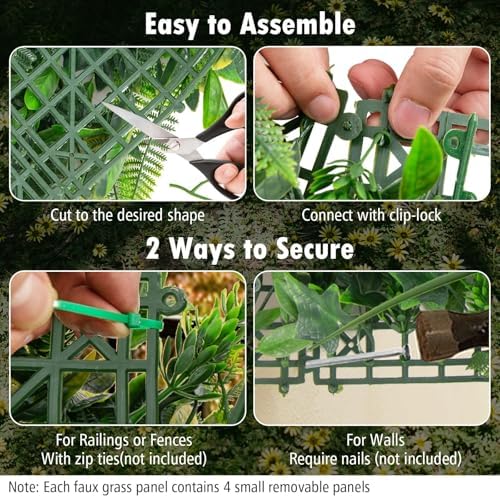 Easy to Assemble

Cut to the desired shape

Connect with clip-lock

2 Ways to Secure

For Railings or Fences
With zip ties(not included)

For Walls
Require nails (not included)

Note: Each faux grass panel contains 4 small removable panels