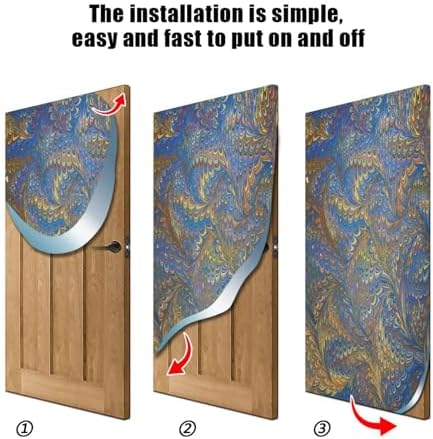 The installation is simple, easy and fast to put on and off

①

②

③