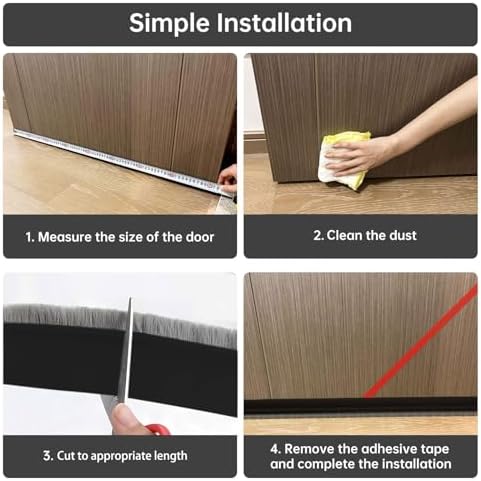 Simple Installation

1. Measure the size of the door

2. Clean the dust

3. Cut to appropriate length

4. Remove the adhesive tape and complete the installation