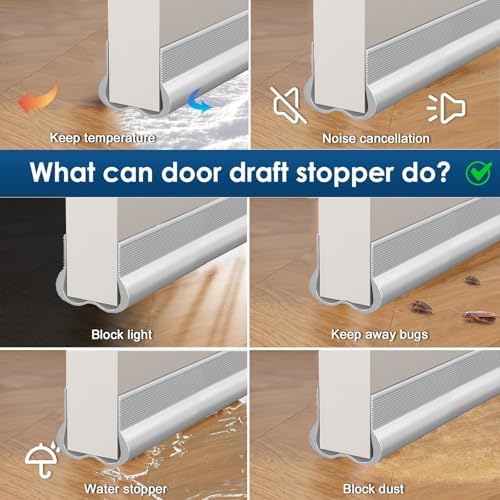 Keep temperature

Noise cancellation

What can door draft stopper do?

Block light

Keep away bugs

Water stopper

Block dust