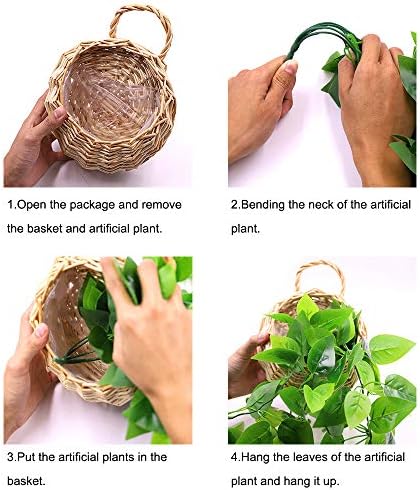 1.Open the package and remove the basket and artificial plant.

2.Bending the neck of the artificial plant.

3.Put the artificial plants in the basket.

4.Hang the leaves of the artificial plant and hang it up.