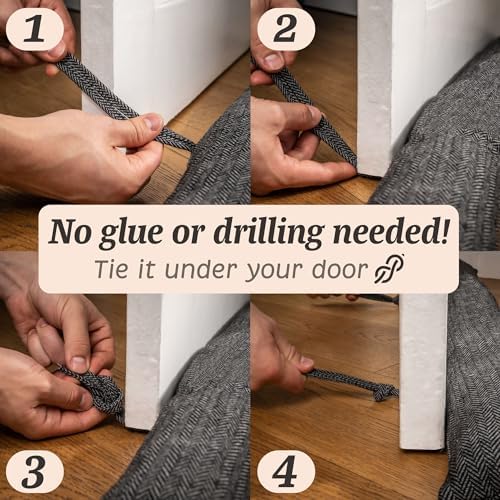 1

2

No glue or drilling needed!

Tie it under your door

3

4