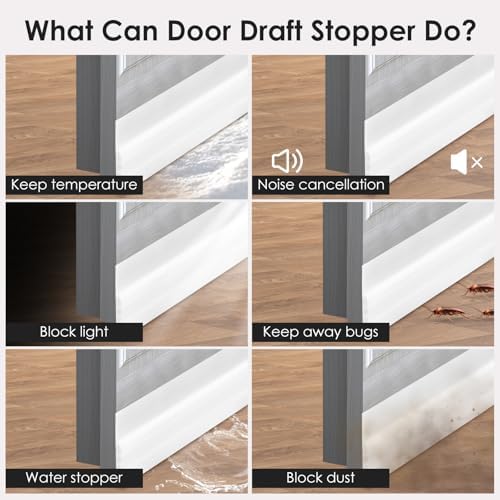 What Can Door Draft Stopper Do?

Keep temperature

Noise cancellation

Block light

Keep away bugs

Water stopper

Block dust