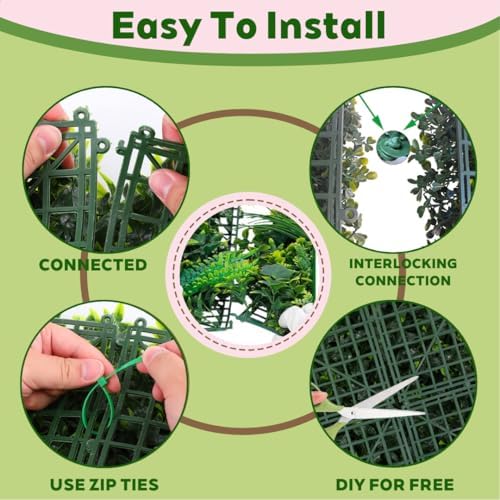 Easy To Install

CONNECTED

INTERLOCKING CONNECTION

USE ZIP TIES

DIY FOR FREE