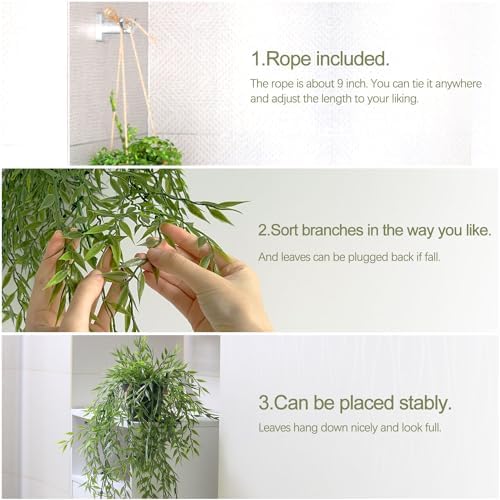 1.Rope included.

The rope is about 9 inch. You can tie it anywhere and adjust the length to your liking.

2.Sort branches in the way you like.

And leaves can be plugged back if fall.

3.Can be placed stably.

Leaves hang down nicely and look full.