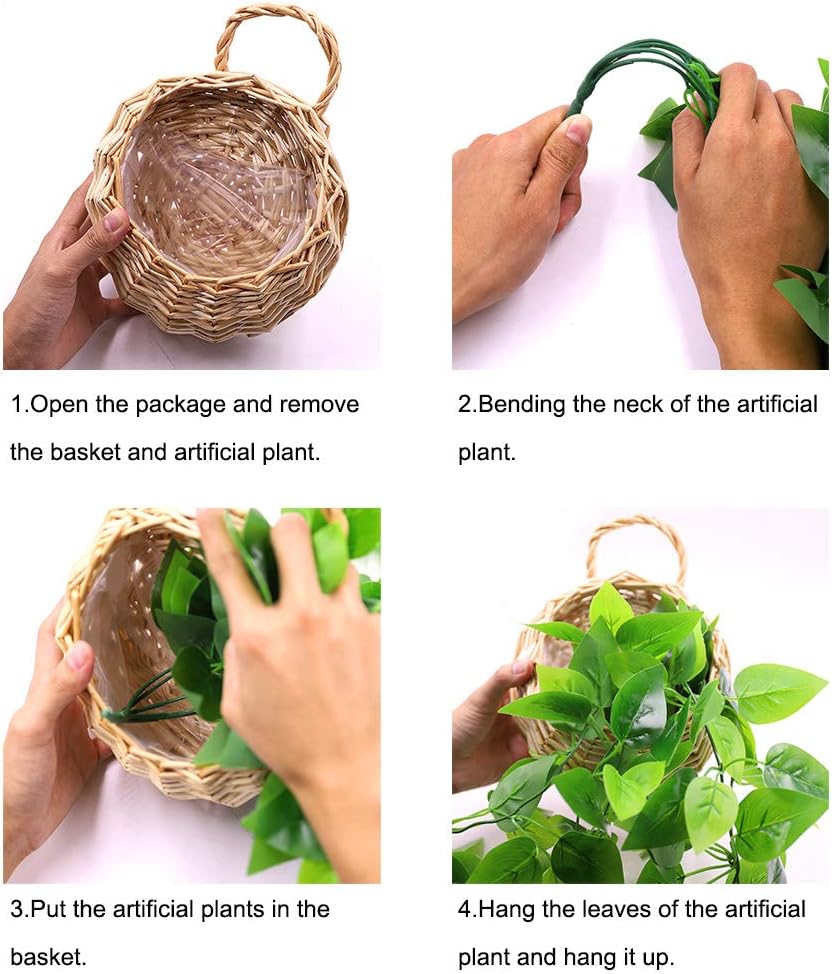 1.Open the package and remove the basket and artificial plant.

2.Bending the neck of the artificial plant.

3.Put the artificial plants in the basket.

4.Hang the leaves of the artificial plant and hang it up.