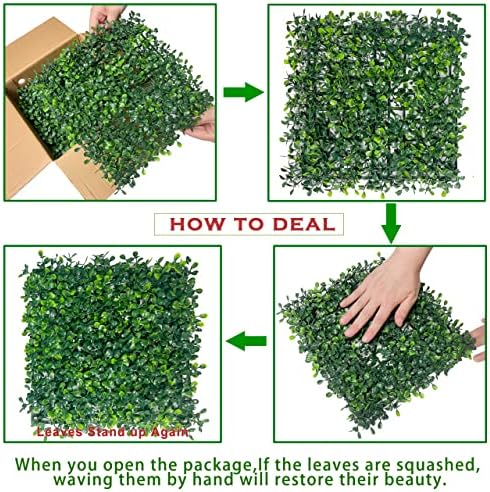 HOW TO DEAL

Leaves Stand up Again

When you open the package,If the leaves are squashed, waving them by hand will restore their beauty.