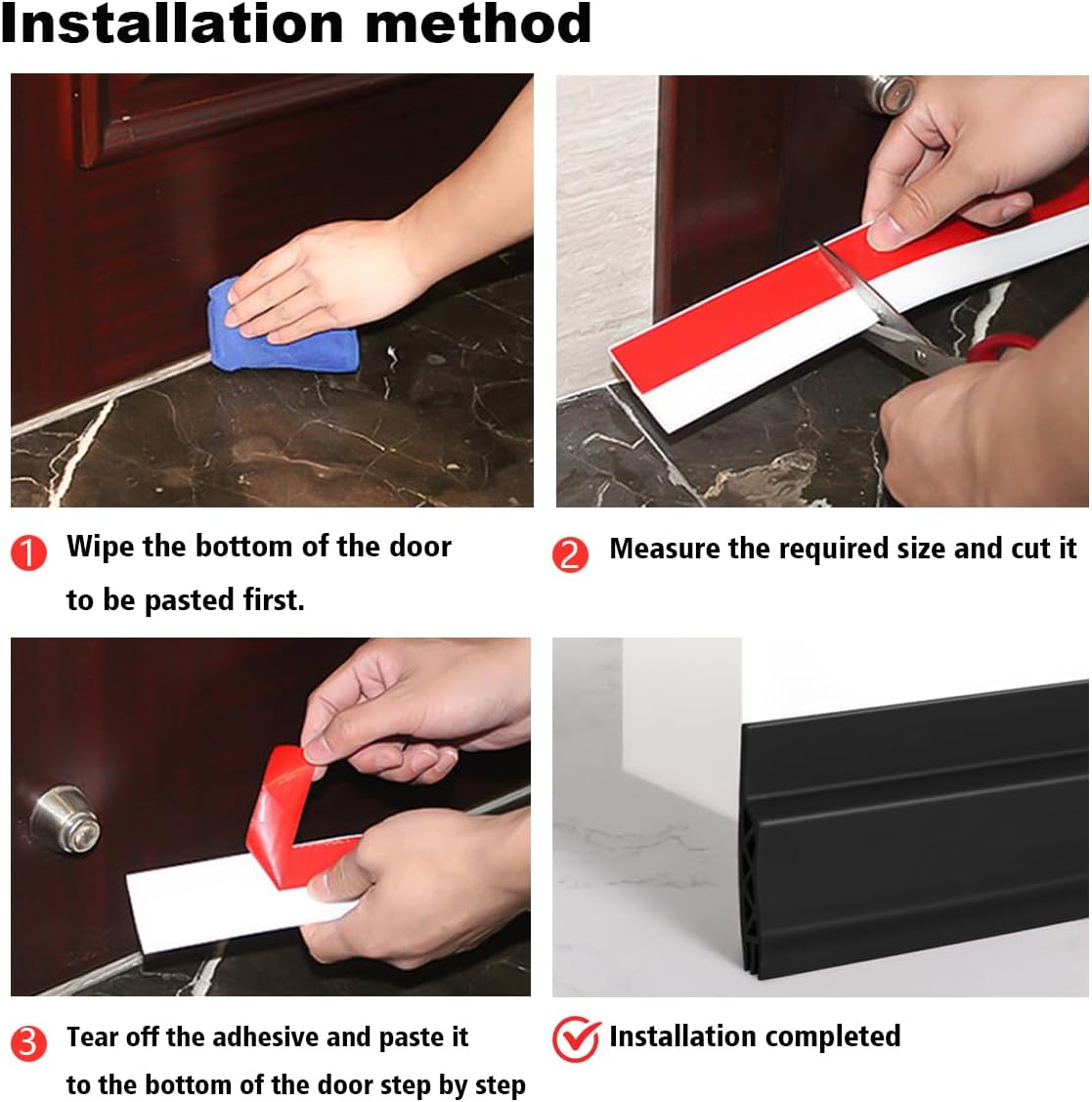 Installation method

1 Wipe the bottom of the door to be pasted first.

2 Measure the required size and cut it

3 Tear off the adhesive and paste it to the bottom of the door step by step

Installation completed