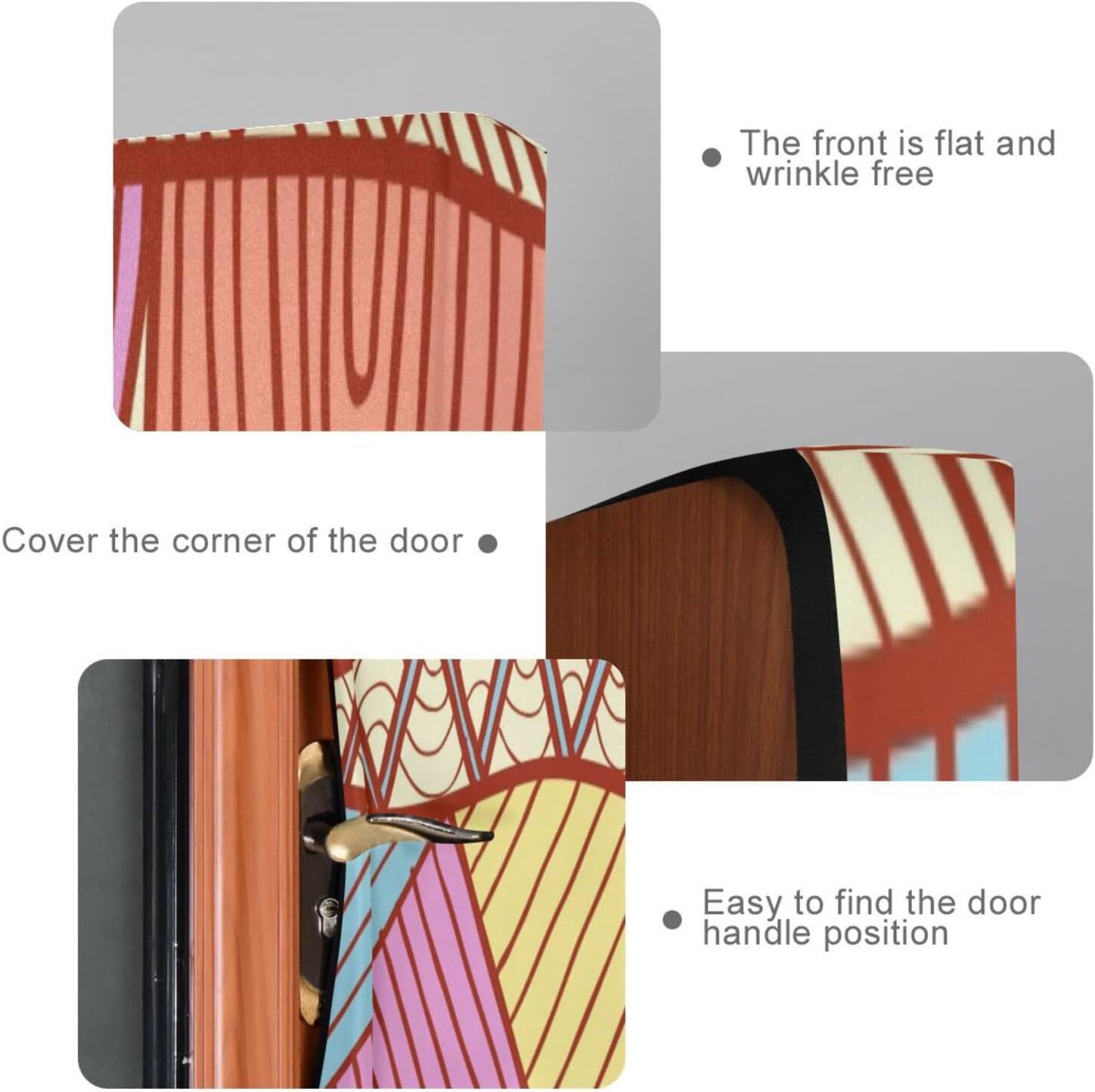 The front is flat and wrinkle free

Cover the corner of the door

Easy to find the door handle position