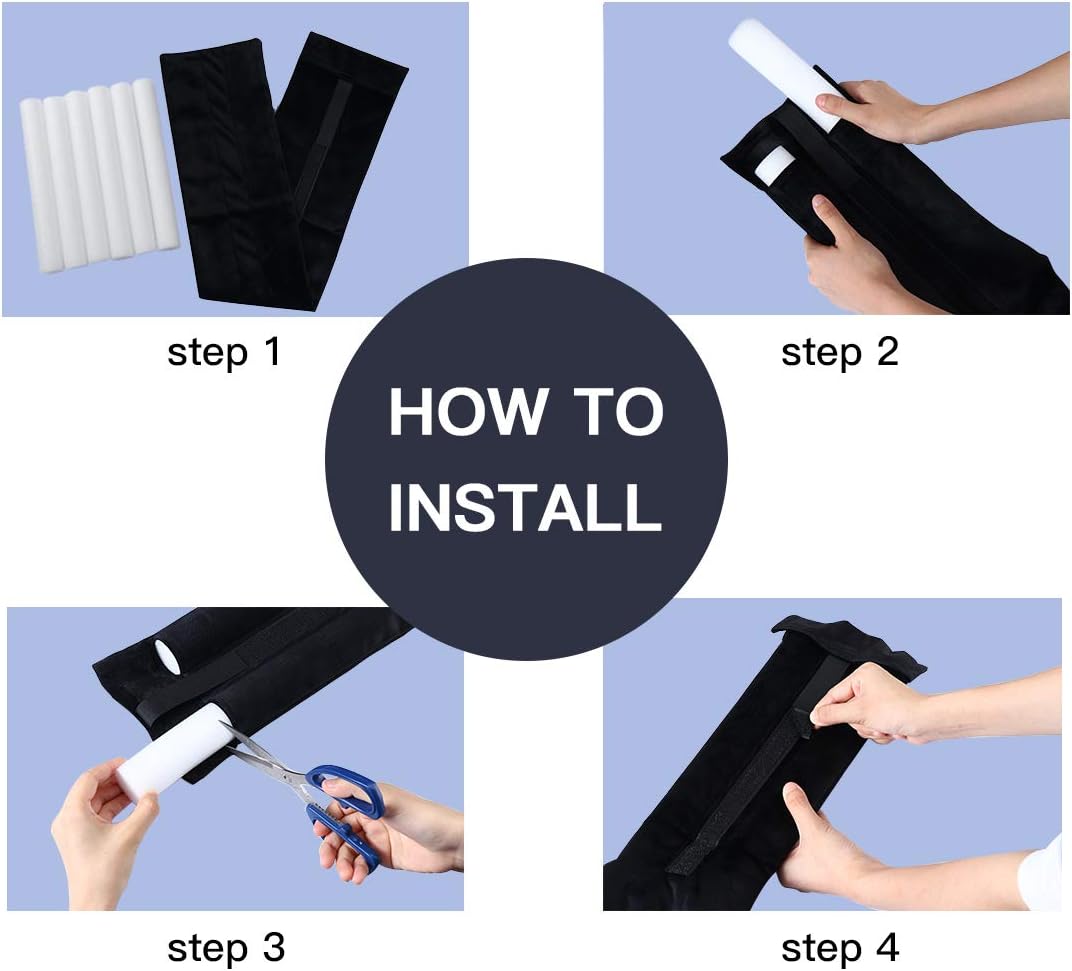 step 1

step 2

HOW TO INSTALL

step 3

step 4