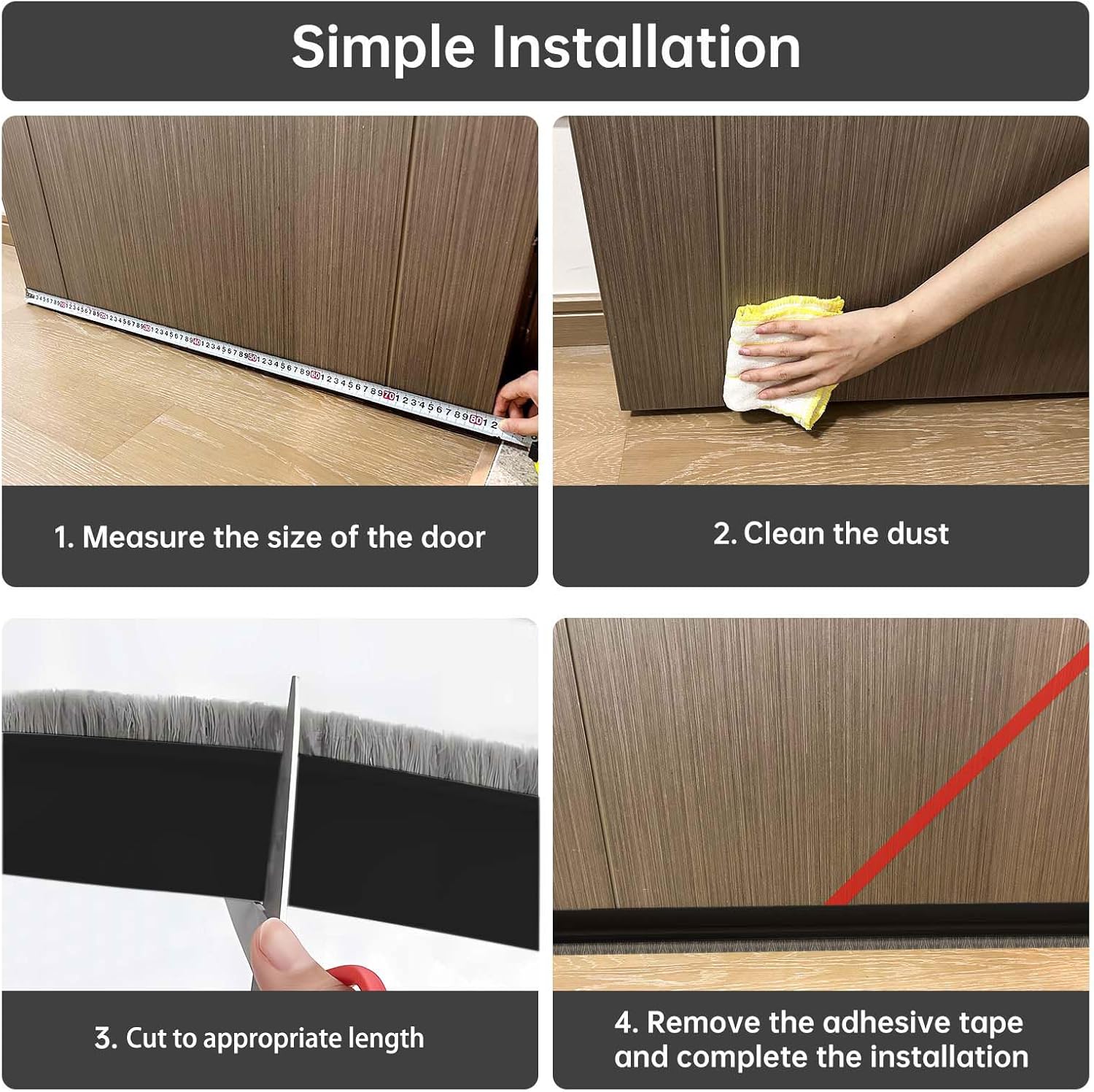 Simple Installation

1. Measure the size of the door

2. Clean the dust

3. Cut to appropriate length

4. Remove the adhesive tape and complete the installation