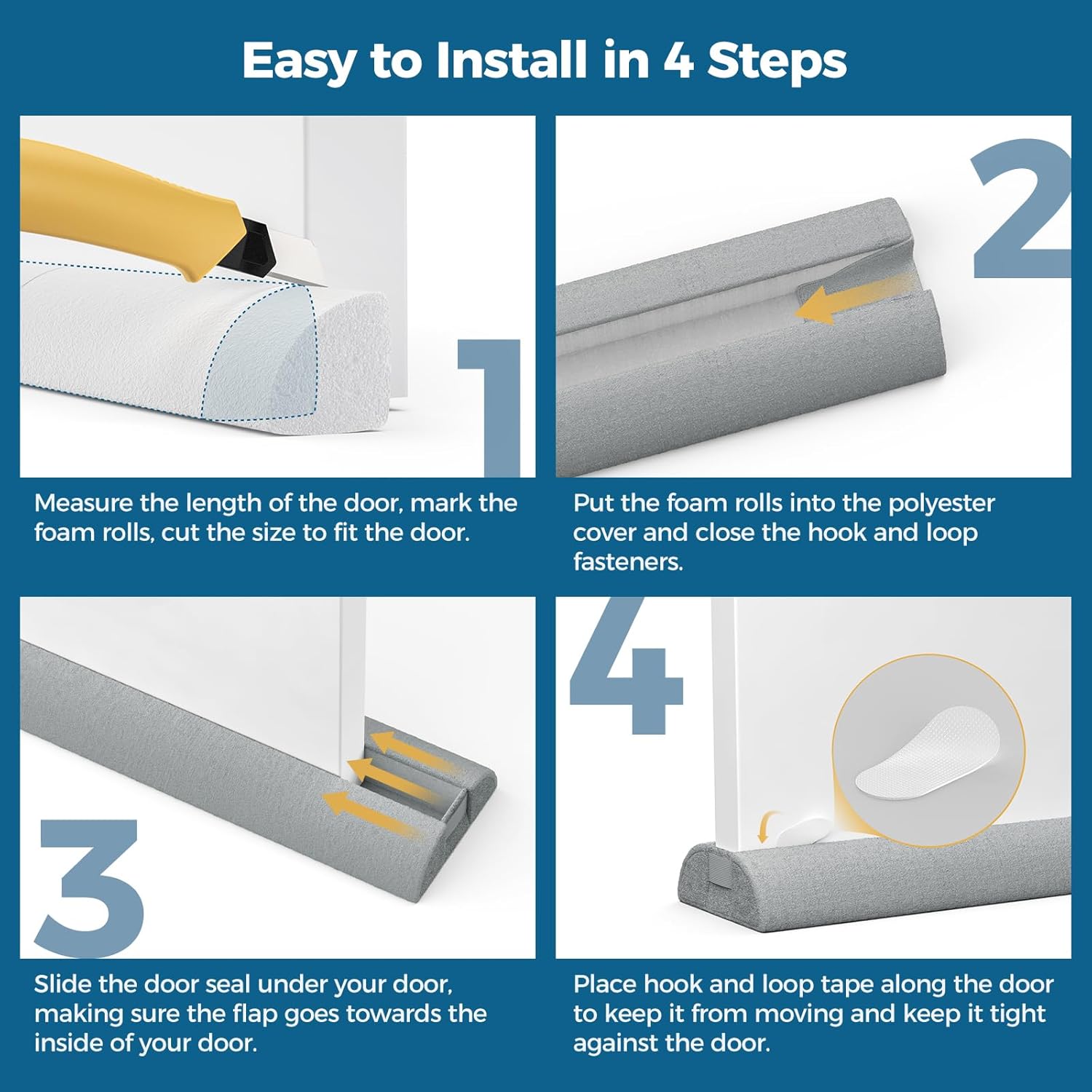 Easy to Install in 4 Steps

1

Measure the length of the door, mark the foam rolls, cut the size to fit the door.

2

Put the foam rolls into the polyester cover and close the hook and loop fasteners.

3

Slide the door seal under your door, making sure the flap goes towards the inside of your door.

4

Place hook and loop tape along the door to keep it from moving and keep it tight against the door.